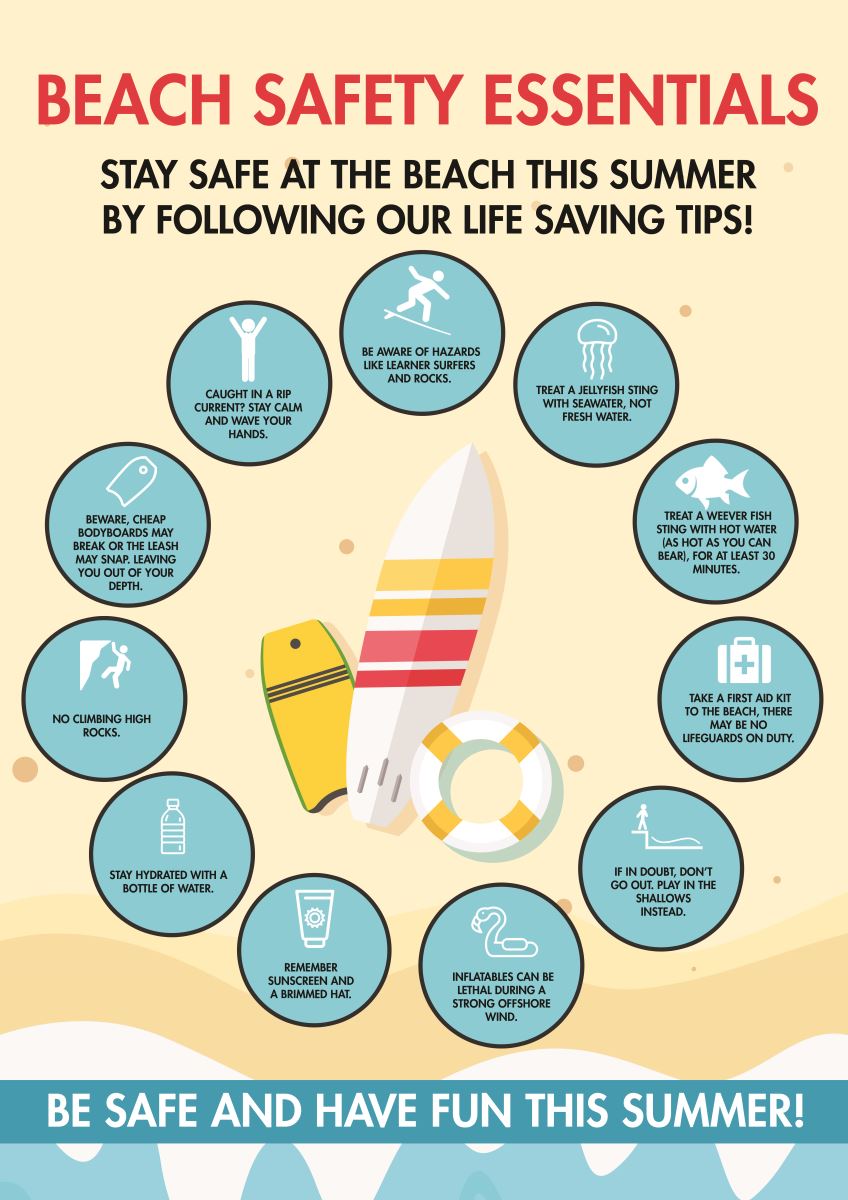 BEACH SAFETY ESSENTIALS

STAY SAFE AT THE BEACH THIS SUMMER BY FOLLOWING OUR LIFE SAVING TIPS!

BE AWARE OF HAZARDS LIKE LEARNER SURFERS AND ROCKS.

TREAT A JELLYFISH STING WITH SEAWATER, NOT FRESH WATER.

TREAT A WEEVER FISH STING WITH HOT WATER (AS HOT AS YOU CAN BEAR), FOR AT LEAST 30 MINUTES.

TAKE A FIRST AID KIT TO THE BEACH, THERE MAY BE NO LIFEGUARDS ON DUTY.

IF IN DOUBT, DON'T GO OUT. PLAY IN THE SHALLOWS INSTEAD.

INFLATABLES CAN BE LETHAL DURING A STRONG OFFSHORE WIND.

REMEMBER SUNSCREEN AND A BRIMMED HAT.

STAY HYDRATED WITH A BOTTLE OF WATER.

NO CLIMBING HIGH ROCKS.

BEWARE, CHEAP BODYBOARDS MAY BREAK OR THE LEASH MAY SNAP. LEAVING YOU OUT OF YOUR DEPTH.

CAUGHT IN A RIP CURRENT? STAY CALM AND WAVE YOUR HANDS.

BE SAFE AND HAVE FUN THIS SUMMER!